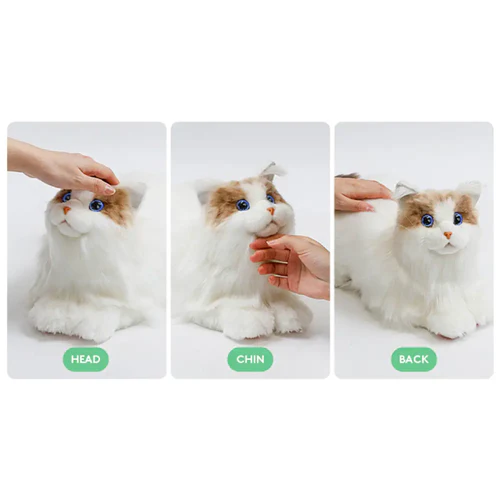 HEAD

CHIN

BACK